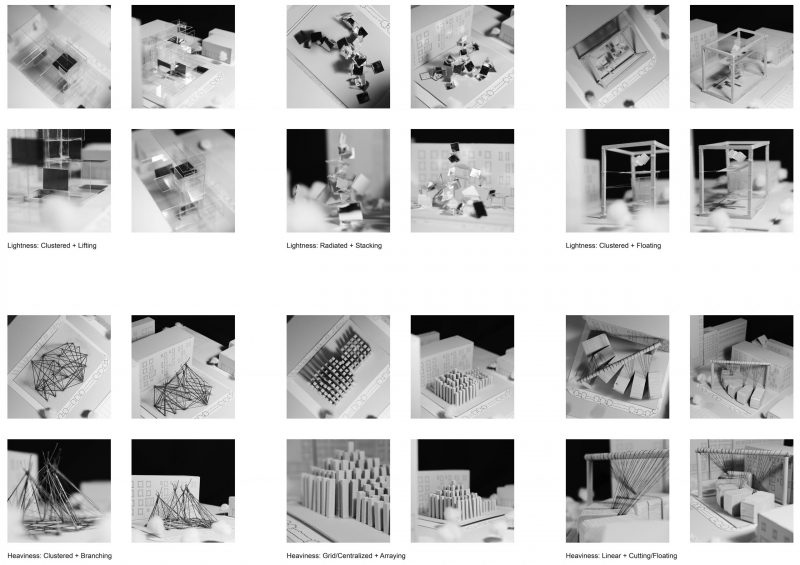 Lightness: Clustered + Lifting

Lightness: Radiated + Stacking

Lightness: Clustered + Floating

Heaviness: Clustered + Branching

Heaviness: Grid/Centralized + Arraying

Heaviness: Linear + Cutting/Floating