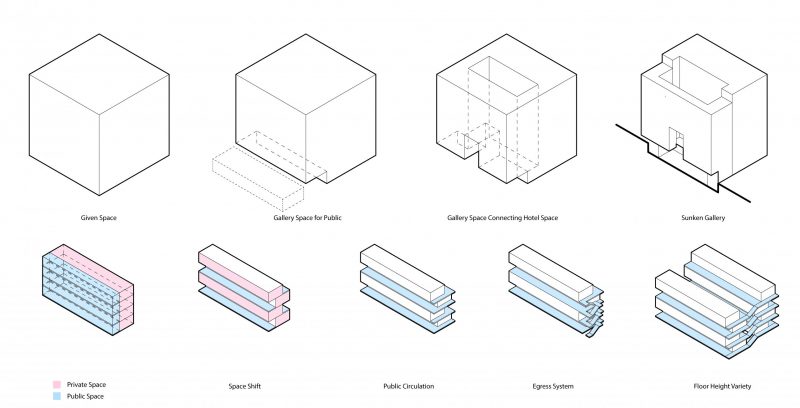 Given Space

Gallery Space for Public

Gallery Space Connecting Hotel Space

Sunken Gallery

Private Space
Public Space

Space Shift

Public Circulation

Egress System

Floor Height Variety